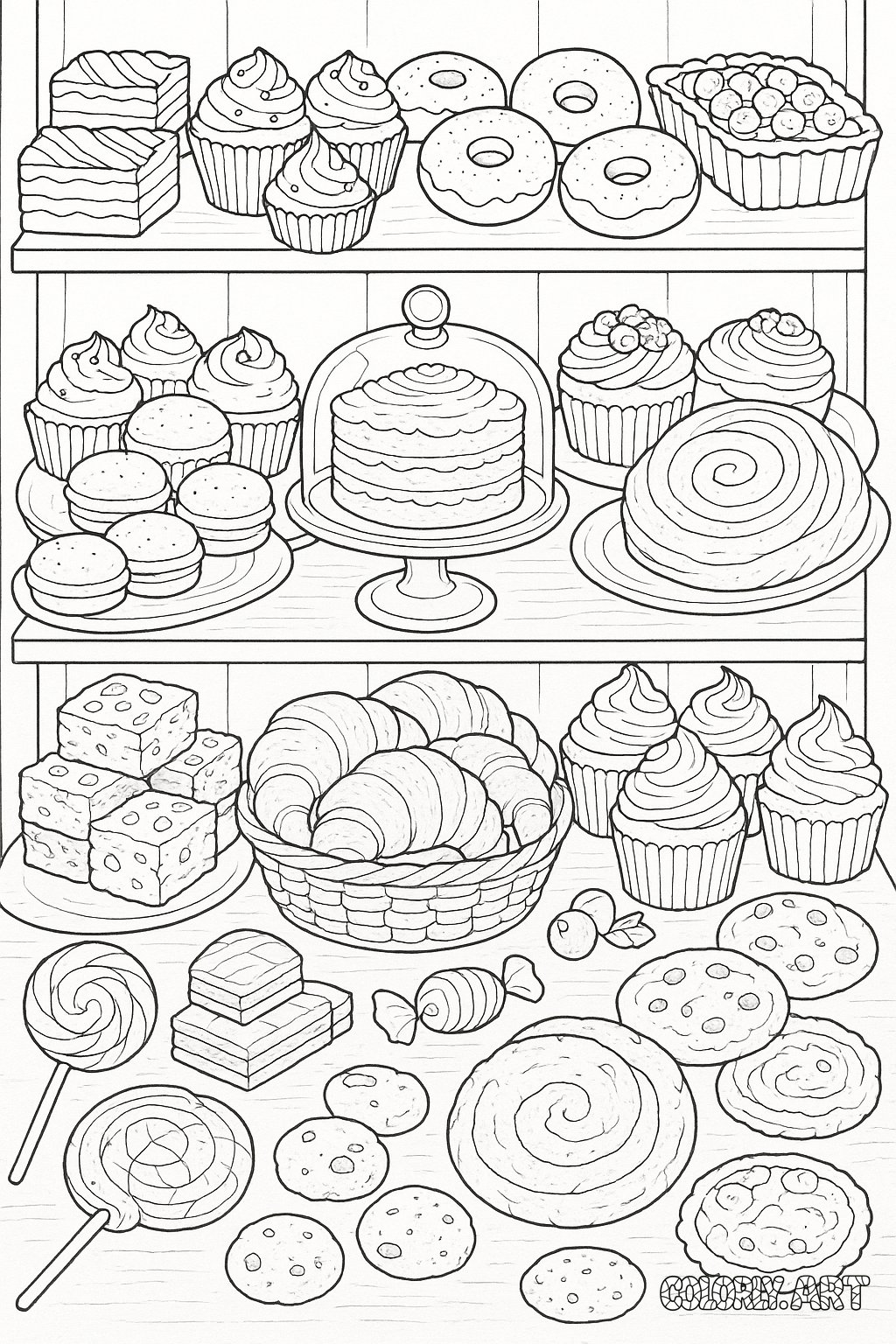 COLORLY.ART